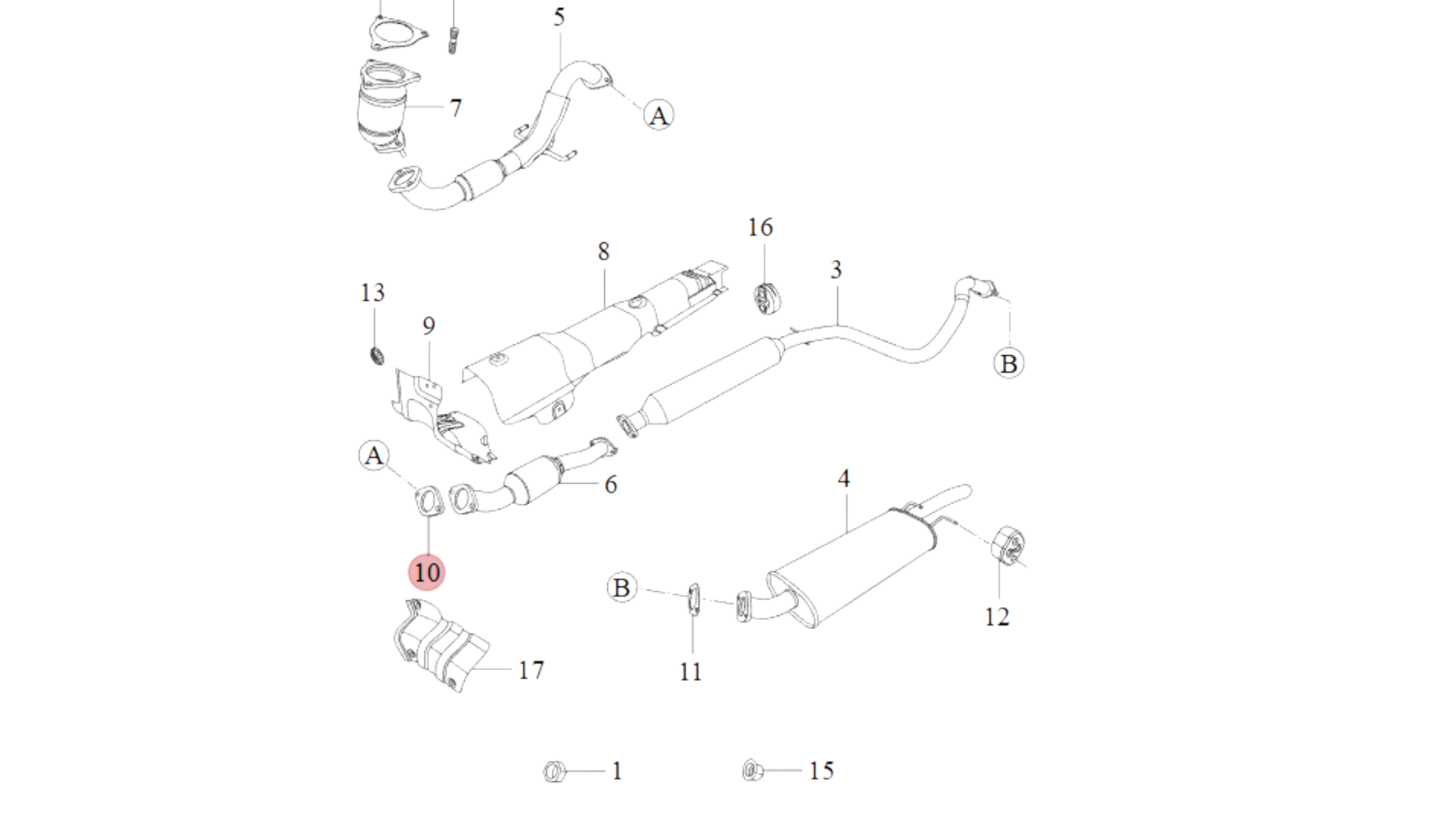 5
7
A
16
8
3
13
9
B
A
6
4
10
B
12
17
11
1
15